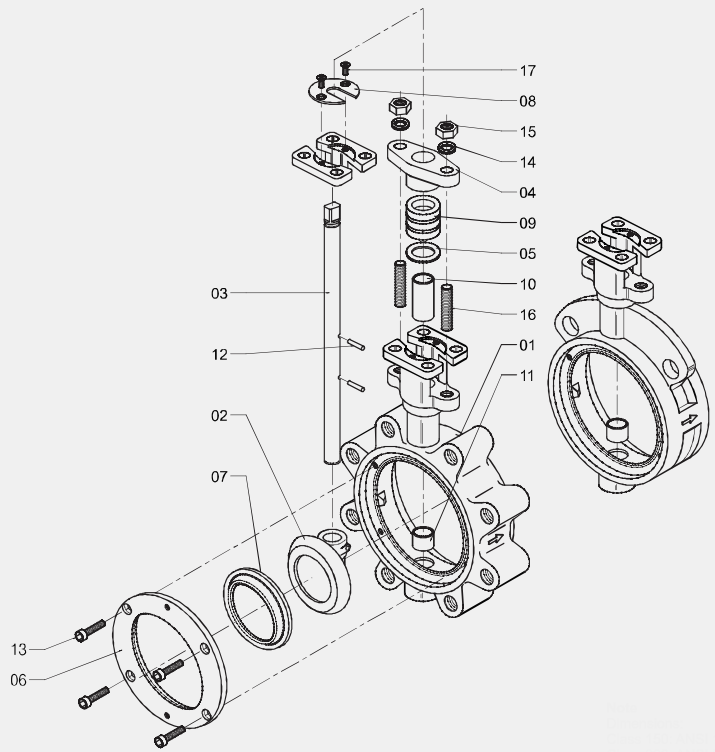 17
08
15
14
04
09
05
10
16
01
11
03
12
02
07
13
06